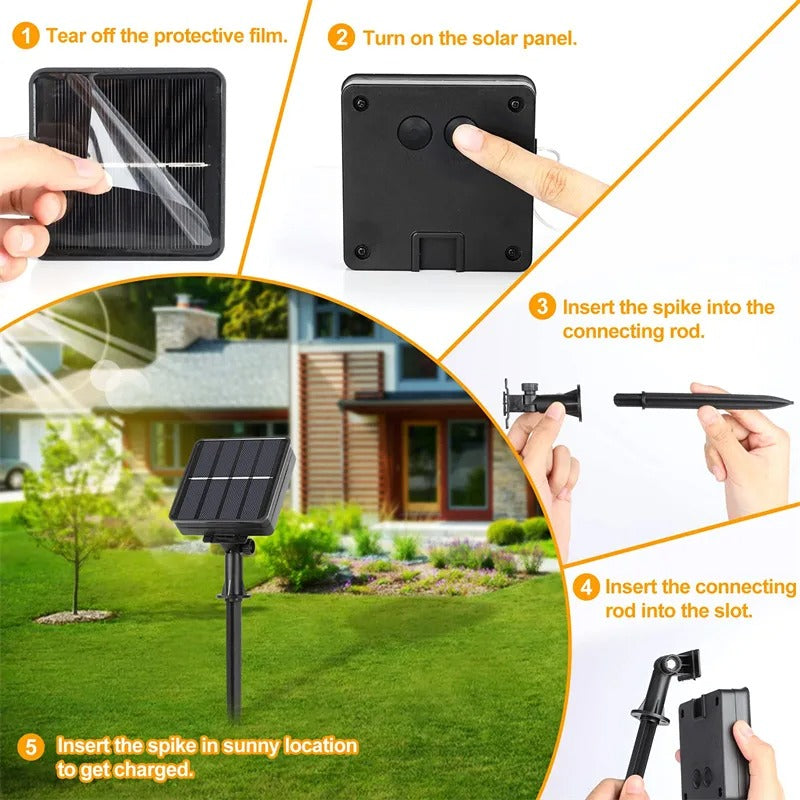 1 Tear off the protective film.

2 Turn on the solar panel.

3 Insert the spike into the connecting rod.

4 Insert the connecting rod into the slot.

5 Insert the spike in sunny location to get charged.