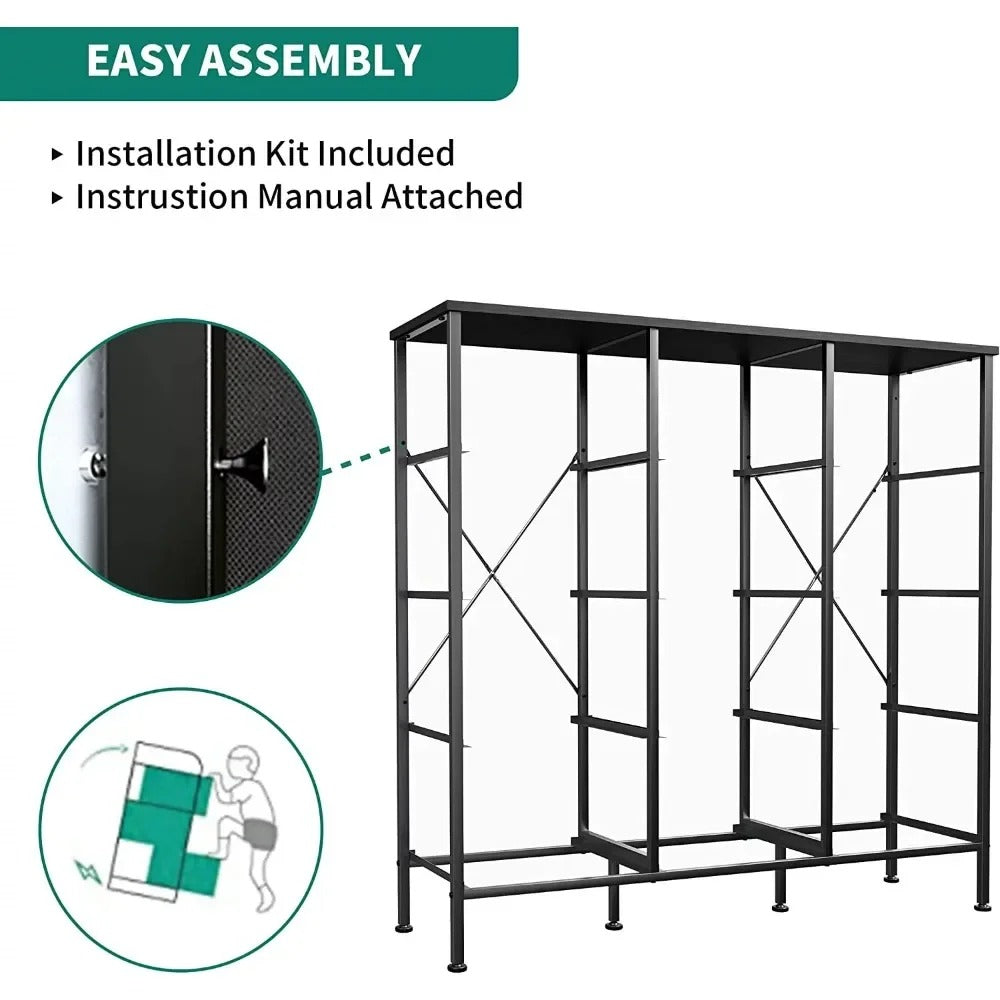 EASY ASSEMBLY

▸ Installation Kit Included
▸ Instrustion Manual Attached